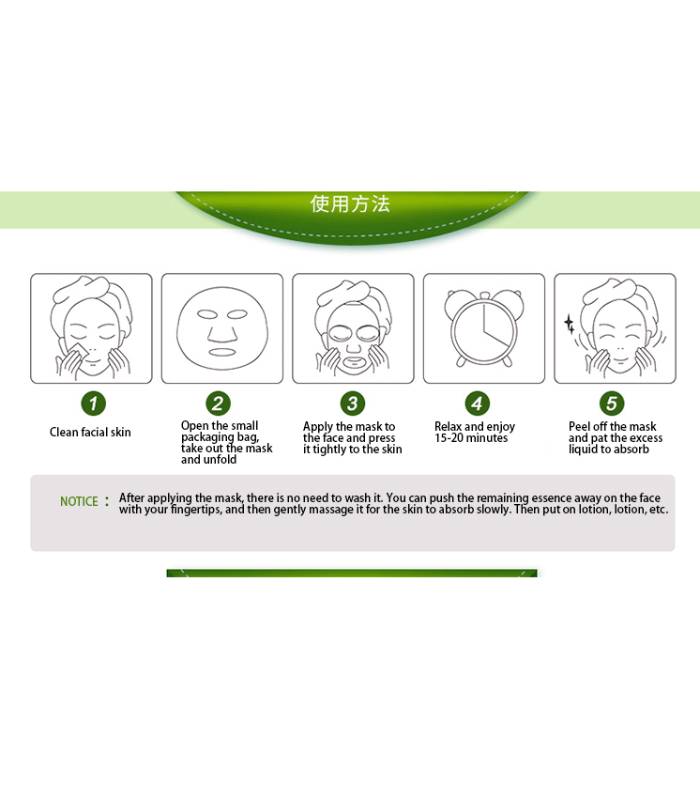 使用方法

1
Clean facial skin

2
Open the small packaging bag, take out the mask and unfold

3
Apply the mask to the face and press it tightly to the skin

4
Relax and enjoy 15-20 minutes

5
Peel off the mask and pat the excess liquid to absorb

NOTICE : After applying the mask, there is no need to wash it. You can push the remaining essence away on the face with your fingertips, and then gently massage it for the skin to absorb slowly. Then put on lotion, lotion, etc.